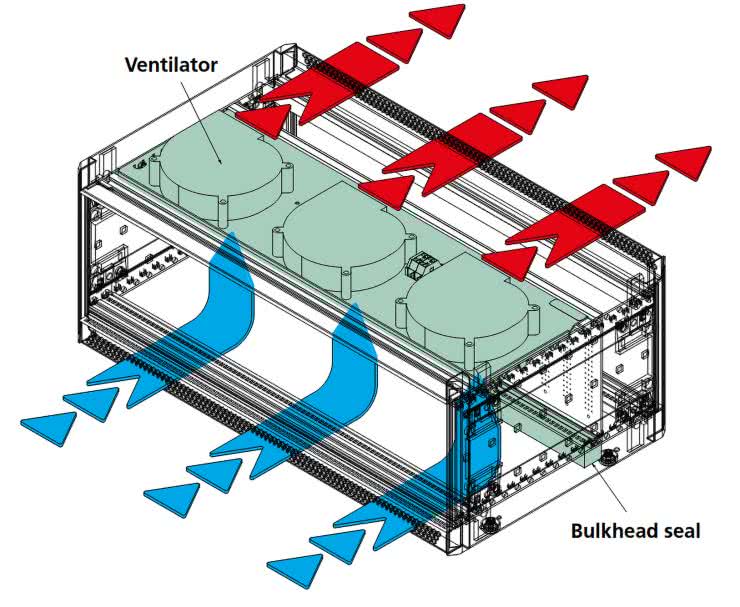 Ventilator

Bulkhead seal