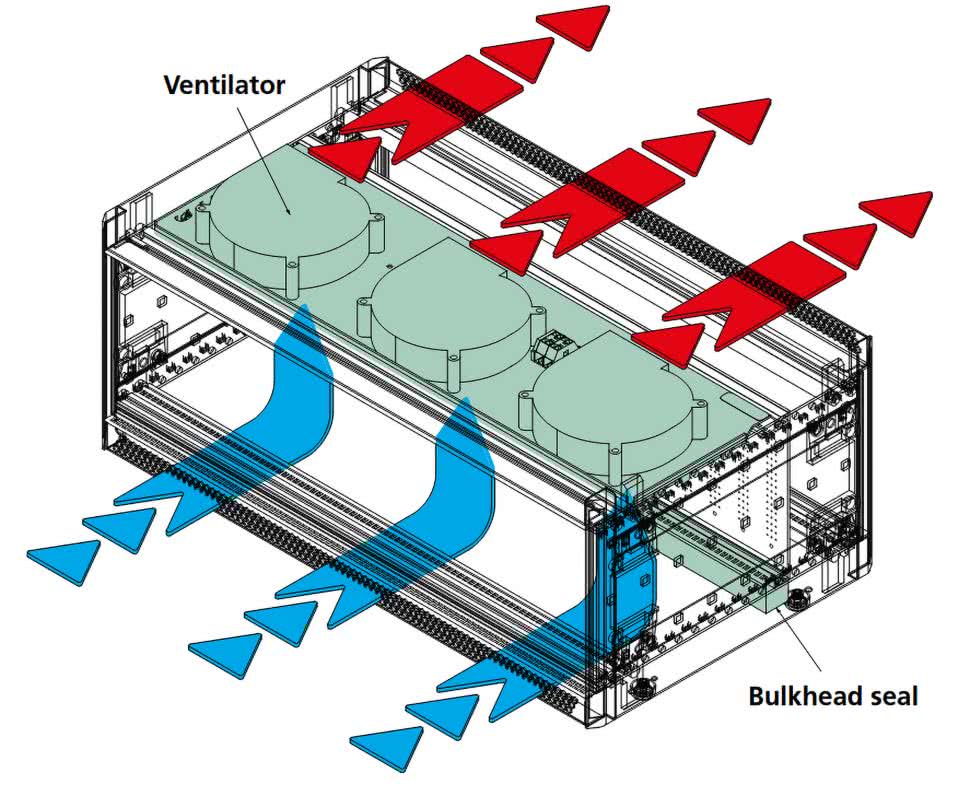 Ventilator

Bulkhead seal