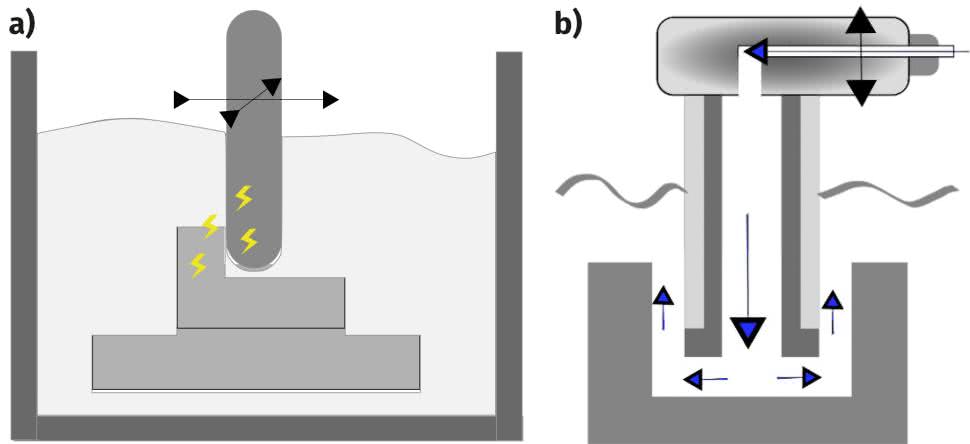 a)

b)