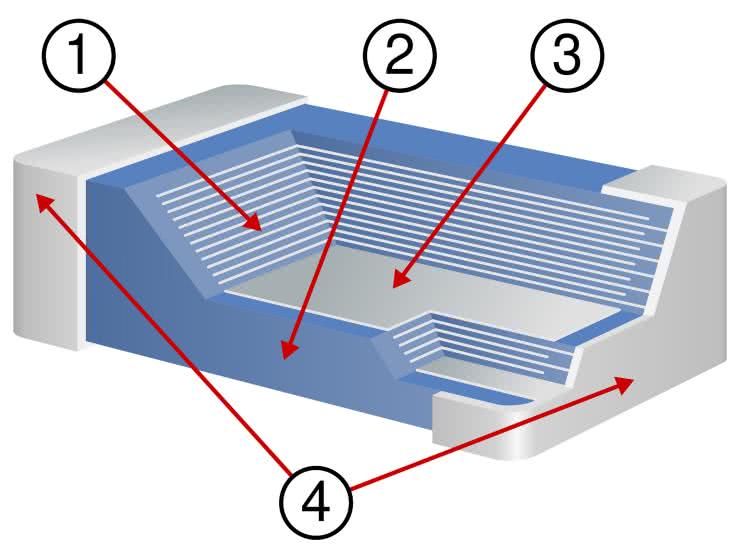 1
2
3
4