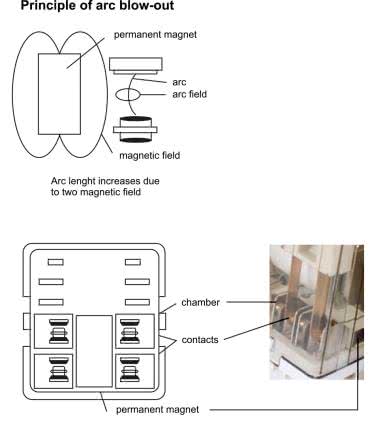 Principle of arc blow-out

permanent magnet

arc

arc field

magnetic field

Arc lenght increases due to two magnetic field

chamber

contacts

permanent magnet