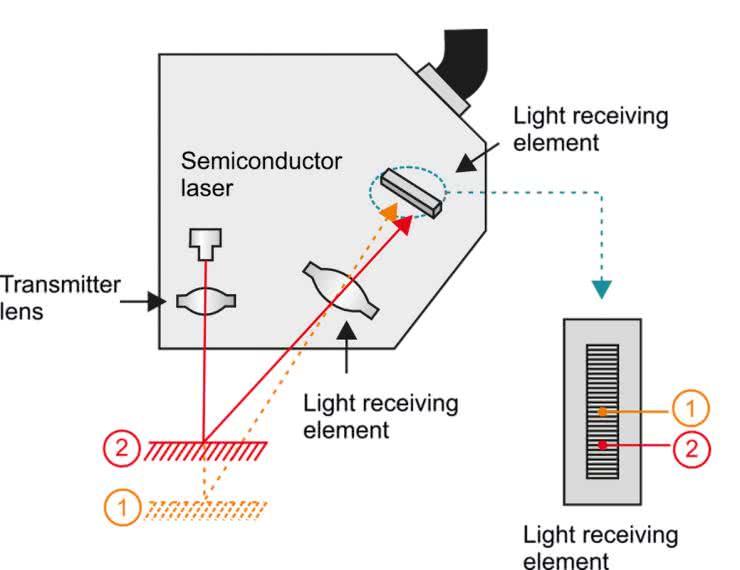 Light receiving element

Semiconductor laser

Transmitter lens

Light receiving element

2

1

1

2

Light receiving element