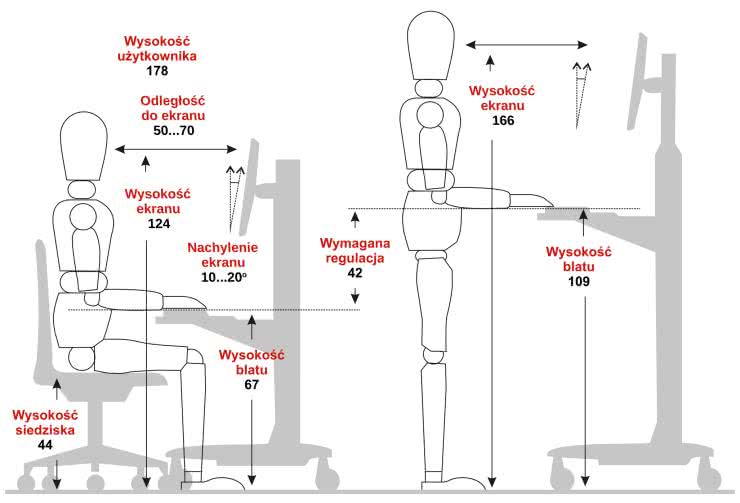 Wysokość użytkownika
178

Odległość do ekranu
50...70

Wysokość ekranu
124

Nachylenie ekranu
10...20°

Wysokość blatu
67

Wysokość siedziska
44

Wymagana regulacja
42

Wysokość ekranu
166

Wysokość blatu
109