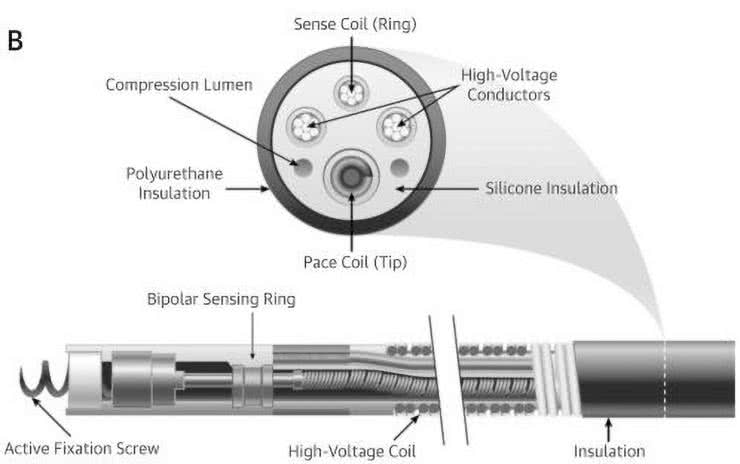 B

Sense Coil (Ring)

Compression Lumen

High-Voltage Conductors

Polyurethane Insulation

Silicone Insulation

Pace Coil (Tip)

Bipolar Sensing Ring

Active Fixation Screw

High-Voltage Coil

Insulation