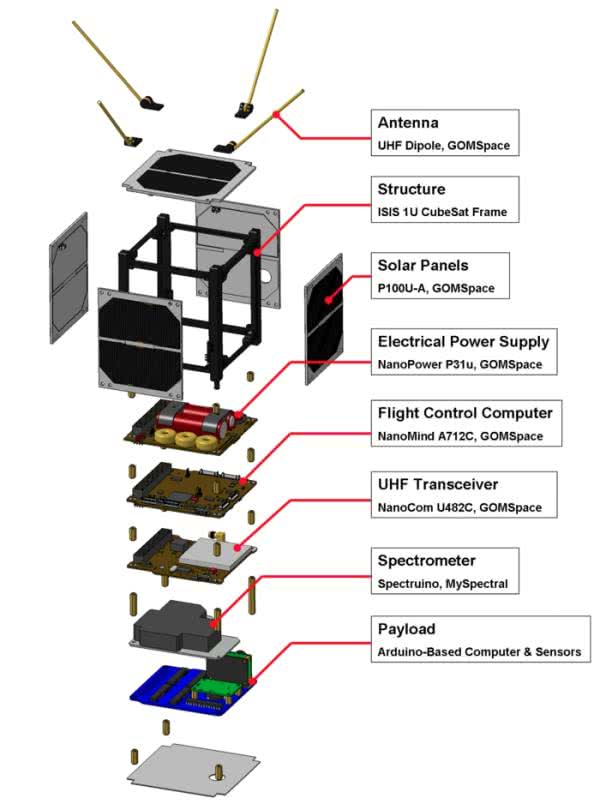 Antenna
UHF Dipole, GOMSpace

Structure
ISIS 1U CubeSat Frame

Solar Panels
P100U-A, GOMSpace

Electrical Power Supply
NanoPower P31u, GOMSpace

Flight Control Computer
NanoMind A712C, GOMSpace

UHF Transceiver
NanoCom U482C, GOMSpace

Spectrometer
Spectruino, MySpectral

Payload
Arduino-Based Computer & Sensors