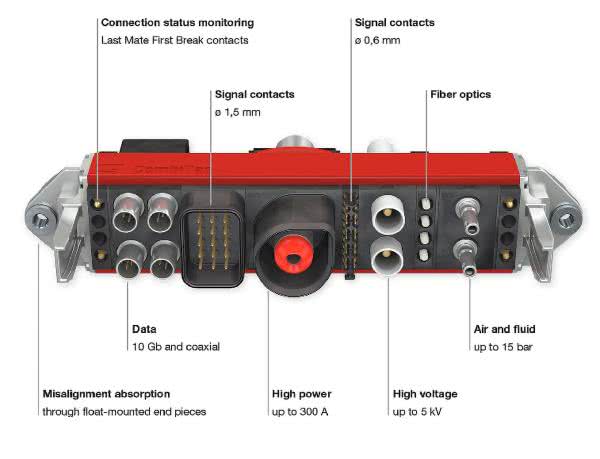 Connection status monitoring
Last Mate First Break contacts

Signal contacts
ø 0,6 mm

Signal contacts
ø 1,5 mm

Fiber optics

Data
10 Gb and coaxial

Air and fluid
up to 15 bar

Misalignment absorption
through float-mounted end pieces

High power
up to 300 A

High voltage
up to 5 kV