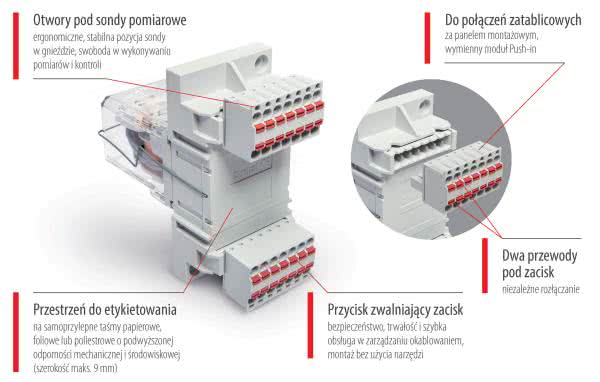 Otwory pod sondy pomiarowe
ergonomiczne, stabilna pozycja sondy w gnieździe, swoboda w wykonywaniu pomiarów i kontroli

Do połączeń zatablicowych
za panelem montażowym, wymienny moduł Push-in

Dwa przewody pod zacisk
niezależne rozłączanie

Przestrzeń do etykietowania
na samoprzylepne taśmy papierowe, foliowe lub poliestrowe o podwyższonej odporności mechanicznej i środowiskowej (szerokość maks. 9 mm)

Przycisk zwalniający zacisk
bezpieczeństwo, trwałość i szybka obsługa w zarządzaniu okablowaniem, montaż bez użycia narzędzi