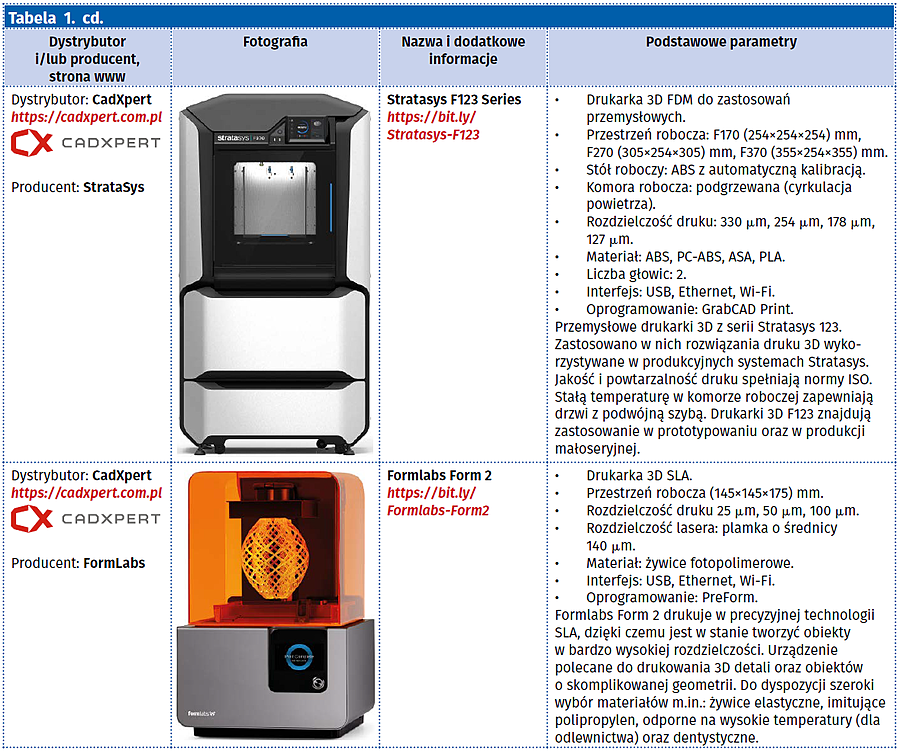 Tabela 1. cd.

| Dystrybutor i/lub producent, strona www | Fotografia | Nazwa i dodatkowe informacje | Podstawowe parametry |
|---|---|---|---|
| Dystrybutor: CadXpert https://cadxpert.com.pl CX CADXPERT Producent: StrataSys | stratasys F370 | Stratasys F123 Series https://bit.ly/Stratasys-F123 | • Drukarka 3D FDM do zastosowań przemysłowych. • Przestrzeń robocza: F170 (254×254×254) mm, F270 (305×254×305) mm, F370 (355×254×355) mm. • Stół roboczy: ABS z automatyczną kalibracją. • Komora robocza: podgrzewana (cyrkulacja powietrza). • Rozdzielczość druku: 330 μm, 254 μm, 178 μm, 127 μm. • Materiał: ABS, PC-ABS, ASA, PLA. • Liczba głowic: 2. • Interfejs: USB, Ethernet, Wi-Fi. • Oprogramowanie: GrabCAD Print. Przemysłowe drukarki 3D z serii Stratasys 123. Zastosowano w nich rozwiązania druku 3D wykorzystywane w produkcyjnych systemach Stratasys. Jakość i powtarzalność druku spełniają normy ISO. Stałą temperaturę w komorze roboczej zapewniają drzwi z podwójną szybą. Drukarki 3D F123 znajdują zastosowanie w prototypowaniu oraz w produkcji małoseryjnej. |
| Dystrybutor: CadXpert https://cadxpert.com.pl CX CADXPERT Producent: FormLabs | formlabs | Formlabs Form 2 https://bit.ly/Formlabs-Form2 | • Drukarka 3D SLA. • Przestrzeń robocza (145×145×175) mm. • Rozdzielczość druku 25 μm, 50 μm, 100 μm. • Rozdzielczość lasera: plamka o średnicy 140 μm. • Materiał: żywice fotopolimerowe. • Interfejs: USB, Ethernet, Wi-Fi. • Oprogramowanie: PreForm. Formlabs Form 2 drukuje w precyzyjnej technologii SLA, dzięki czemu jest w stanie tworzyć obiekty w bardzo wysokiej rozdzielczości. Urządzenie polecane do drukowania 3D detali oraz obiektów o skomplikowanej geometrii. Do dyspozycji szeroki wybór materiałów m.in.: żywice elastyczne, imitujące polipropylen, odporne na wysokie temperatury (dla odlewnictwa) oraz dentystyczne. |