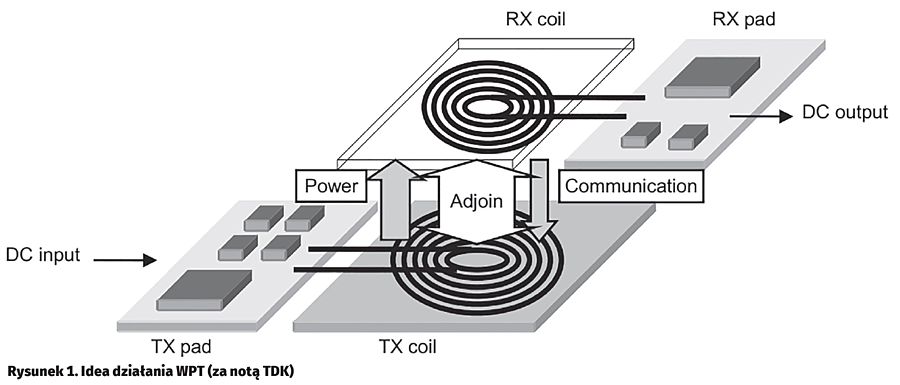 RX coil
RX pad
DC output
Power
Adjoin
Communication
DC input
TX pad
TX coil

Rysunek 1. Idea działania WPT (za notą TDK)