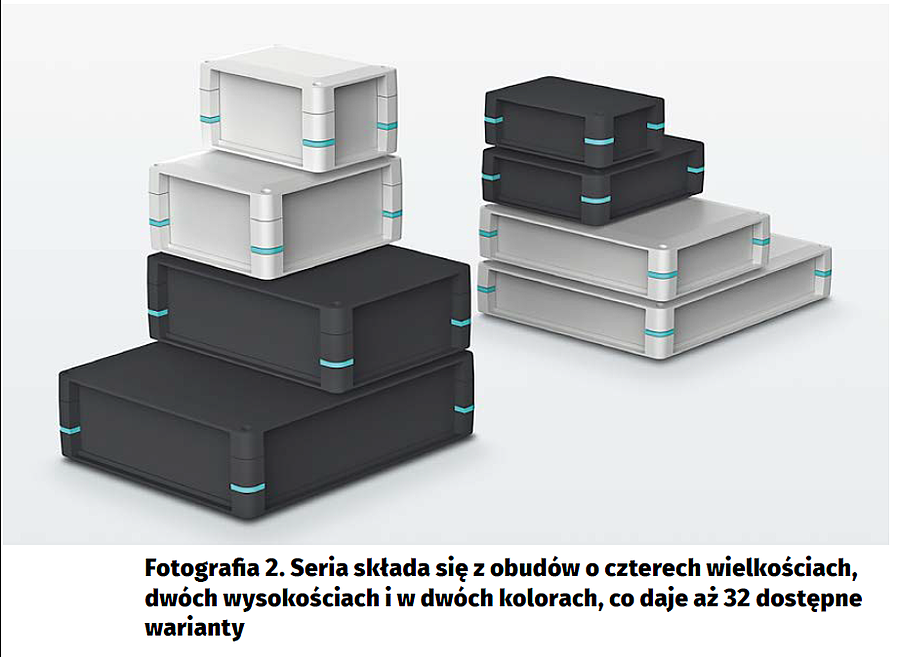 Fotografia 2. Seria składa się z obudów o czterech wielkościach, dwóch wysokościach i w dwóch kolorach, co daje aż 32 dostępne warianty