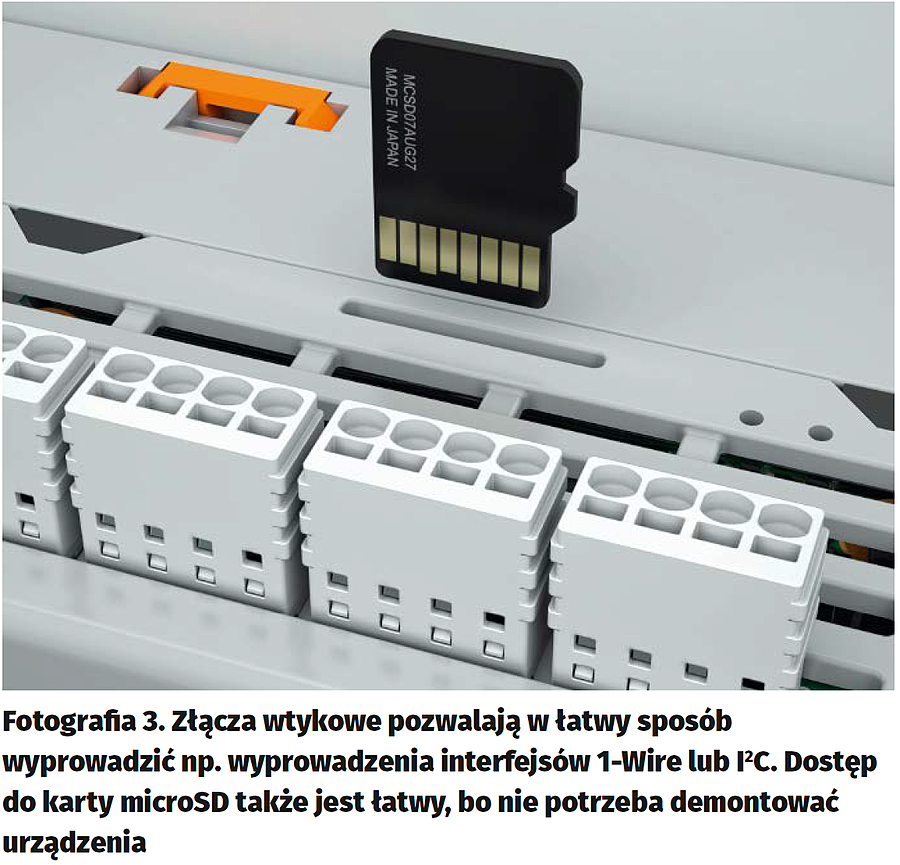 MCSD07AUG27
MADE IN JAPAN

Fotografia 3. Złącza wtykowe pozwalają w łatwy sposób wyprowadzić np. wyprowadzenia interfejsów 1-Wire lub I²C. Dostęp do karty microSD także jest łatwy, bo nie potrzeba demontować urządzenia